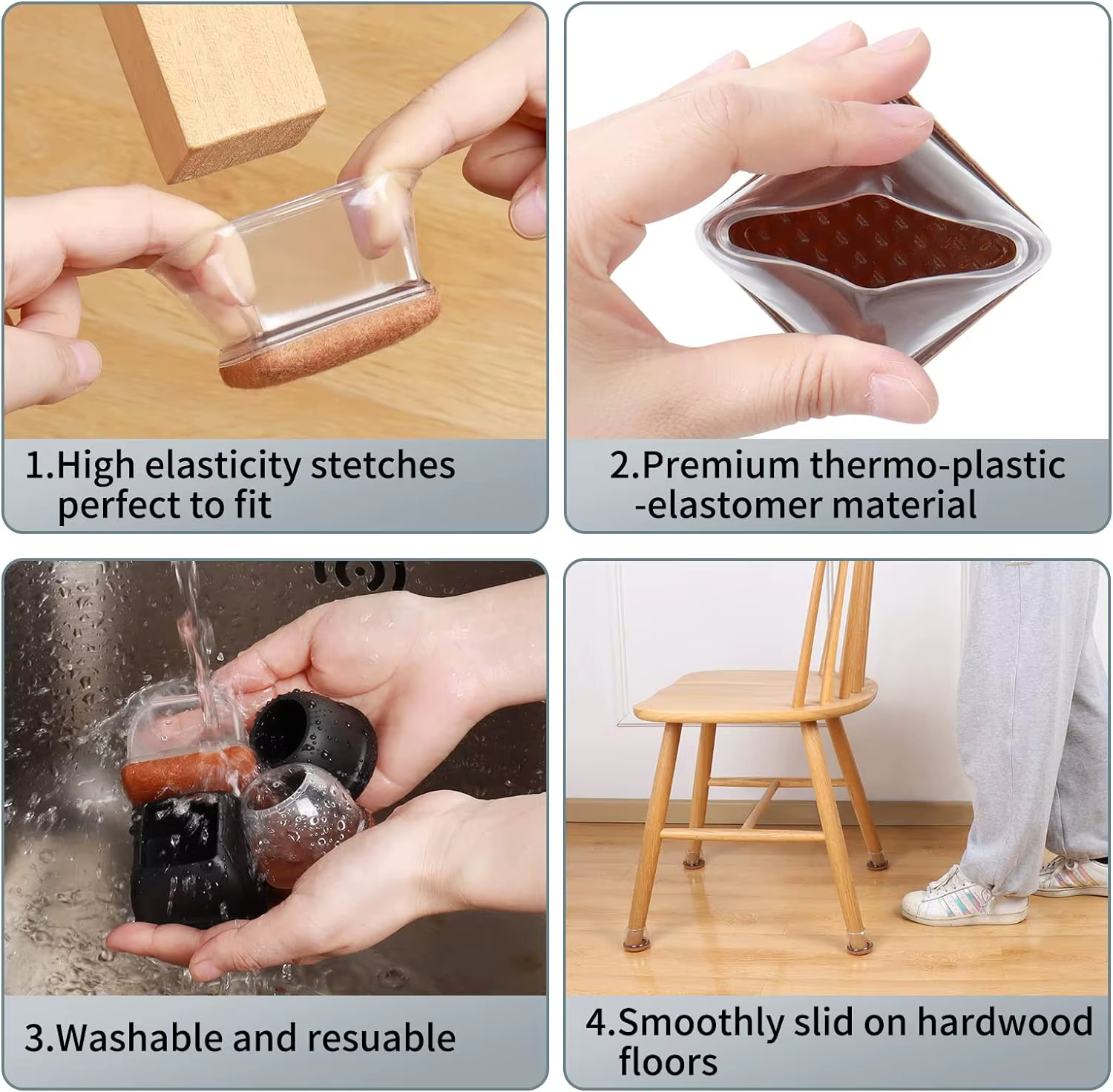 1.High elasticity stetches perfect to fit

2.Premium thermo-plastic -elastomer material

3.Washable and resuable

4.Smoothly slid on hardwood floors